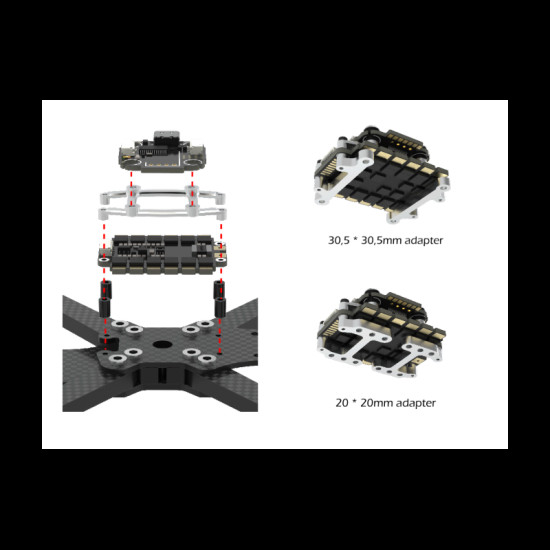 30,5 * 30,5mm adapter

20 * 20mm adapter