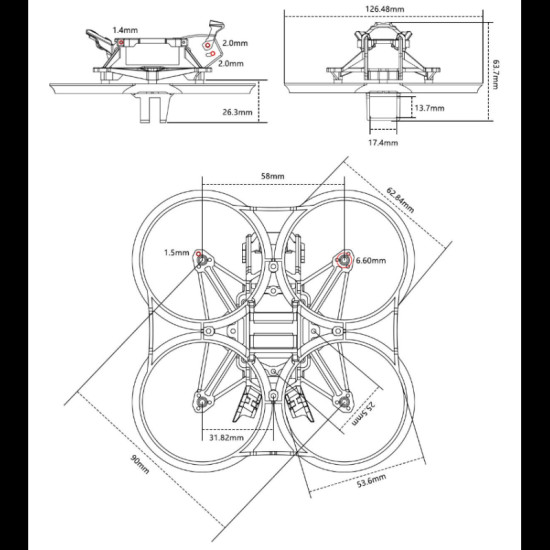 1.4mm
2.0mm
2.0mm
26.3mm
126.48mm
63.7mm
13.7mm
17.4mm
58mm
62.84mm
1.5mm
6.60mm
25.5mm
31.82mm
90mm
53.6mm