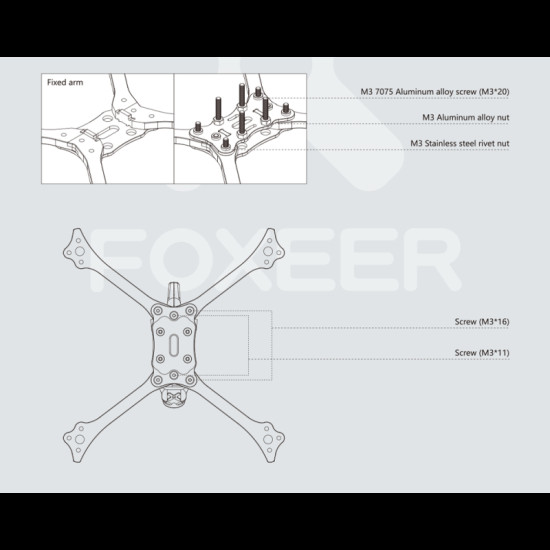 Fixed arm

M3 7075 Aluminum alloy screw (M3*20)

M3 Aluminum alloy nut

M3 Stainless steel rivet nut

FOXEER

Screw (M3*16)

Screw (M3*11)